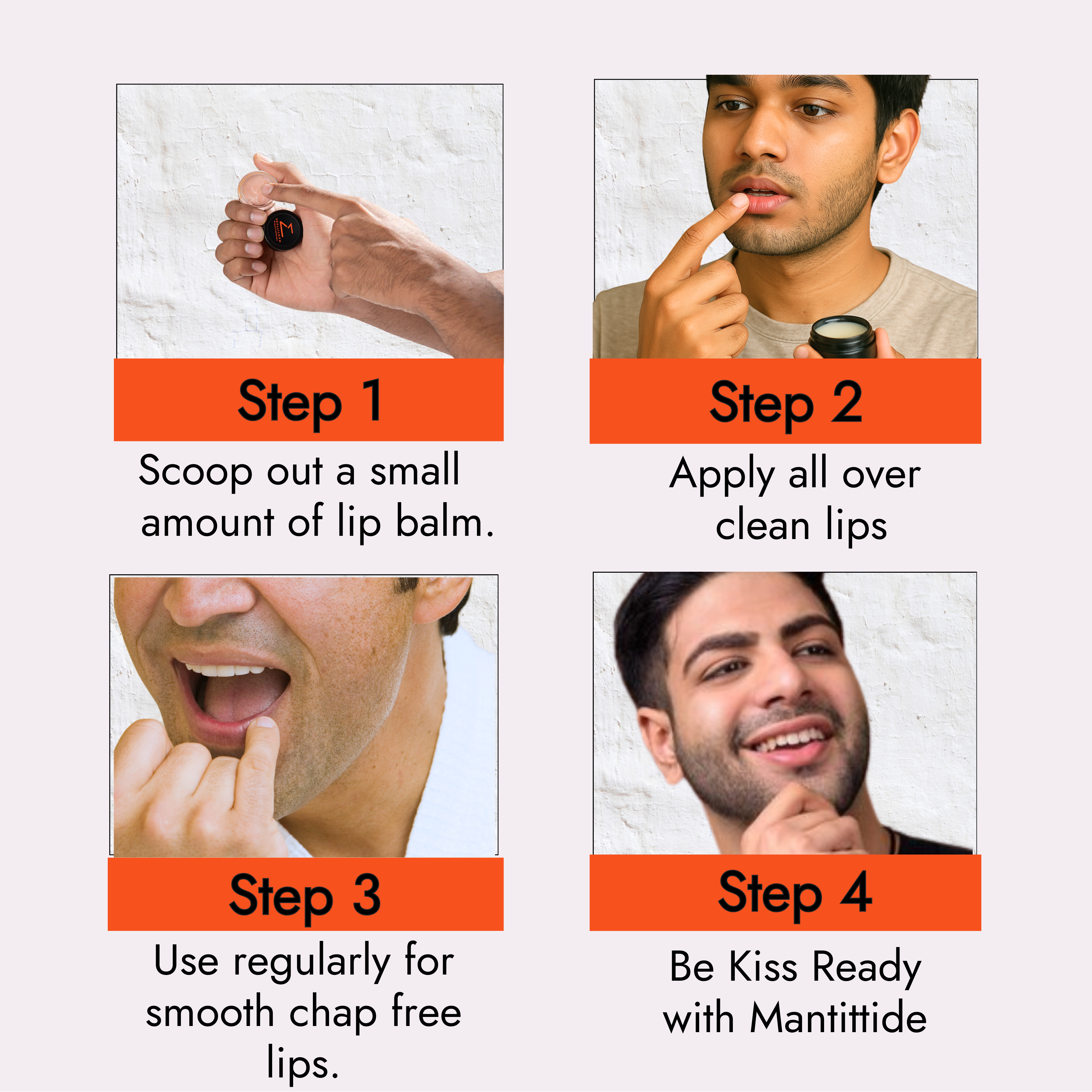 Step 1

Scoop out a small amount of lip balm.

Step 2

Apply all over clean lips

Step 3

Use regularly for smooth chap free lips.

Step 4

Be Kiss Ready with Mantittide