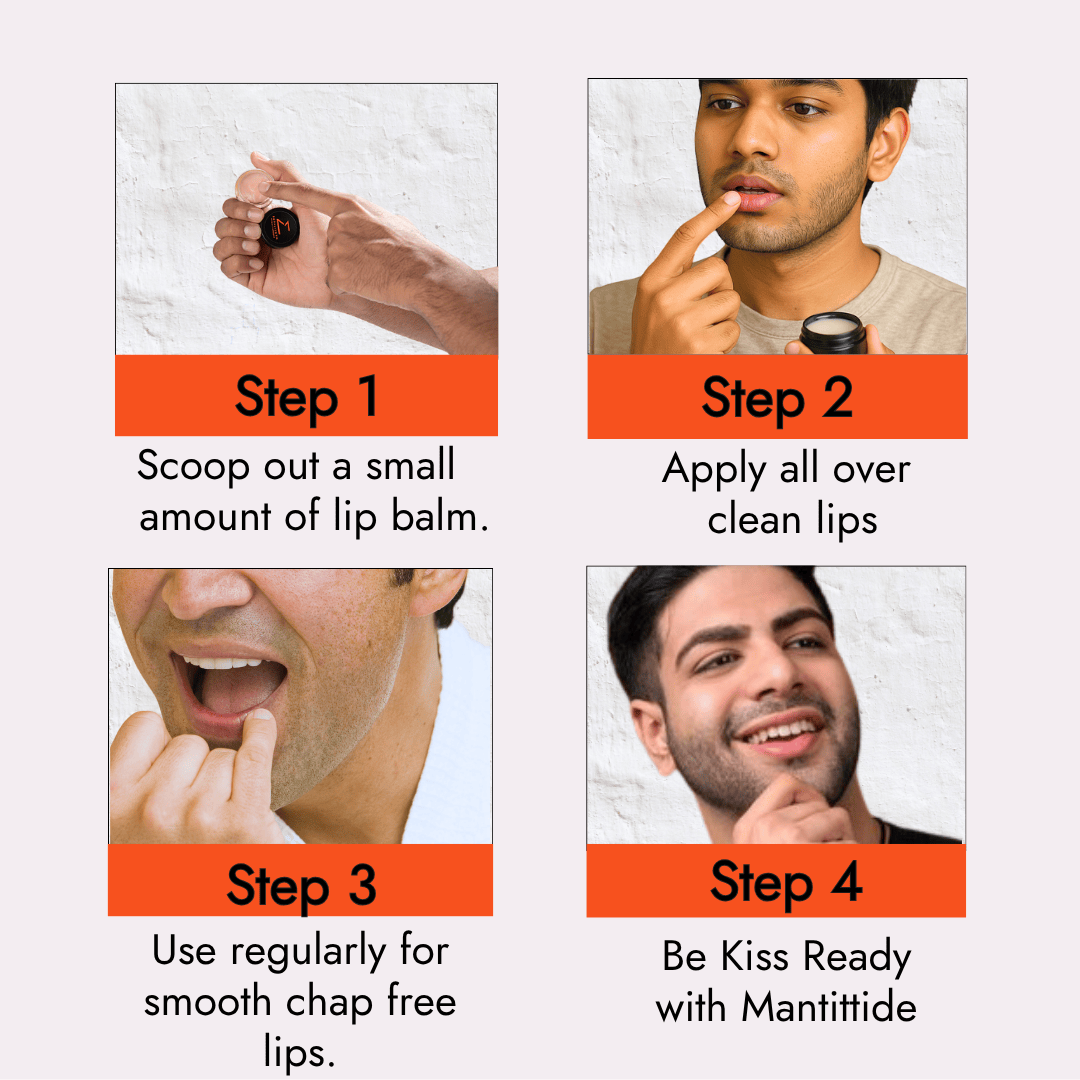 Step 1
Scoop out a small amount of lip balm.

Step 2
Apply all over clean lips

Step 3
Use regularly for smooth chap free lips.

Step 4
Be Kiss Ready with Mantittide