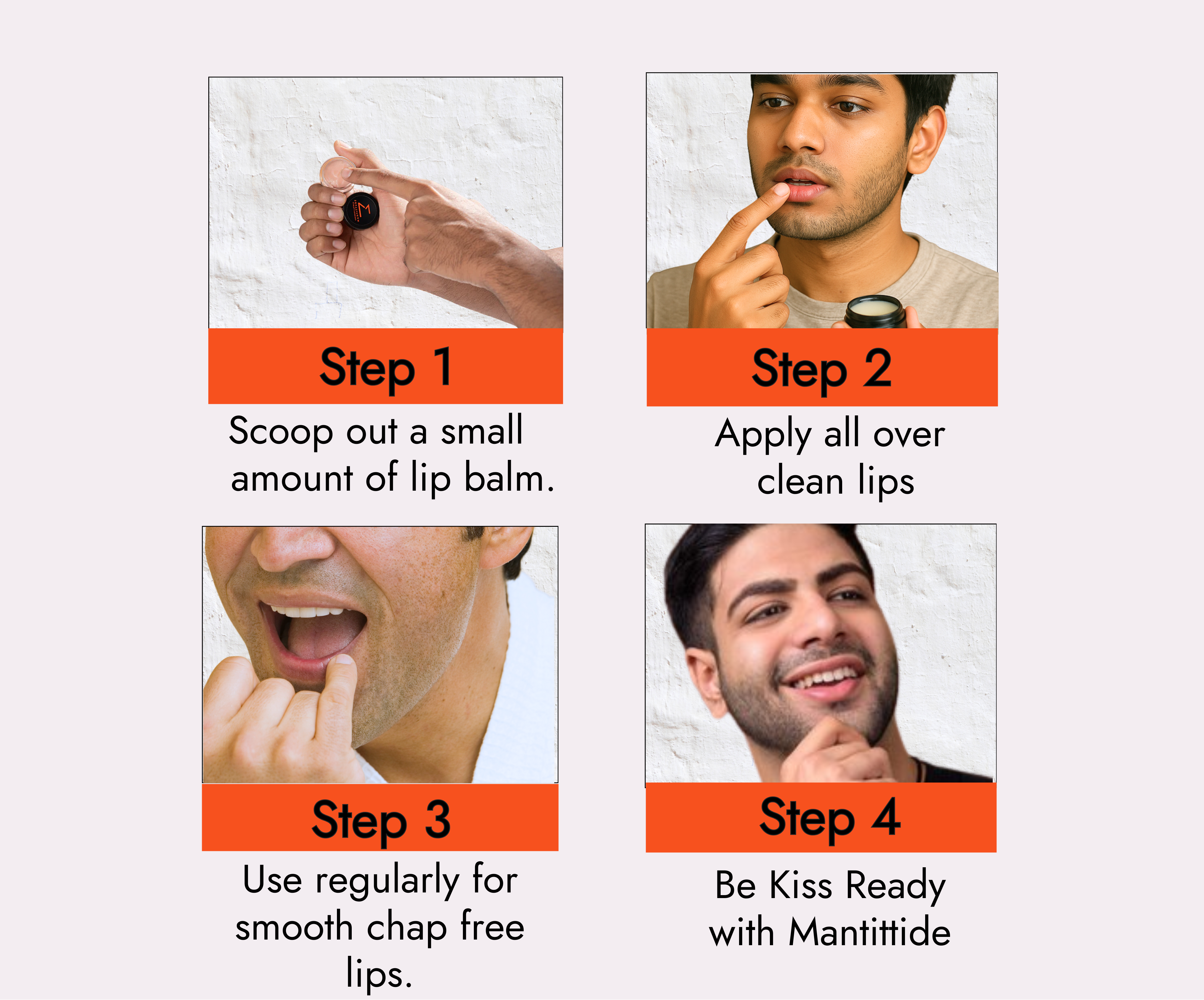 Step 1

Scoop out a small amount of lip balm.

Step 2

Apply all over clean lips

Step 3

Use regularly for smooth chap free lips.

Step 4

Be Kiss Ready with Mantittide