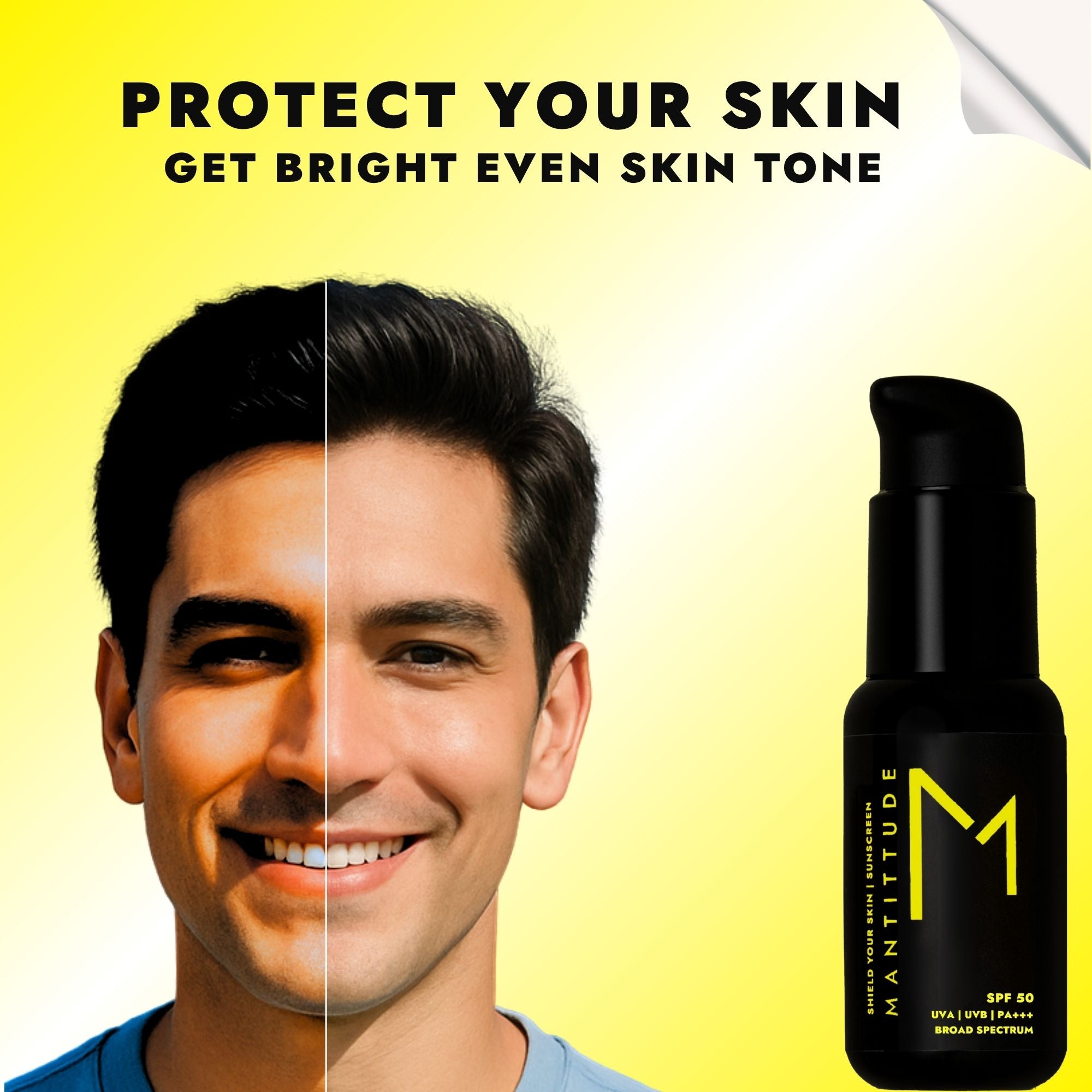 PROTECT YOUR SKIN
GET BRIGHT EVEN SKIN TONE

SHIELD YOUR SKIN | SUNSCREEN
MANTITTUDE
M
SPF 50
UVA | UVB | PA+++
BROAD SPECTRUM