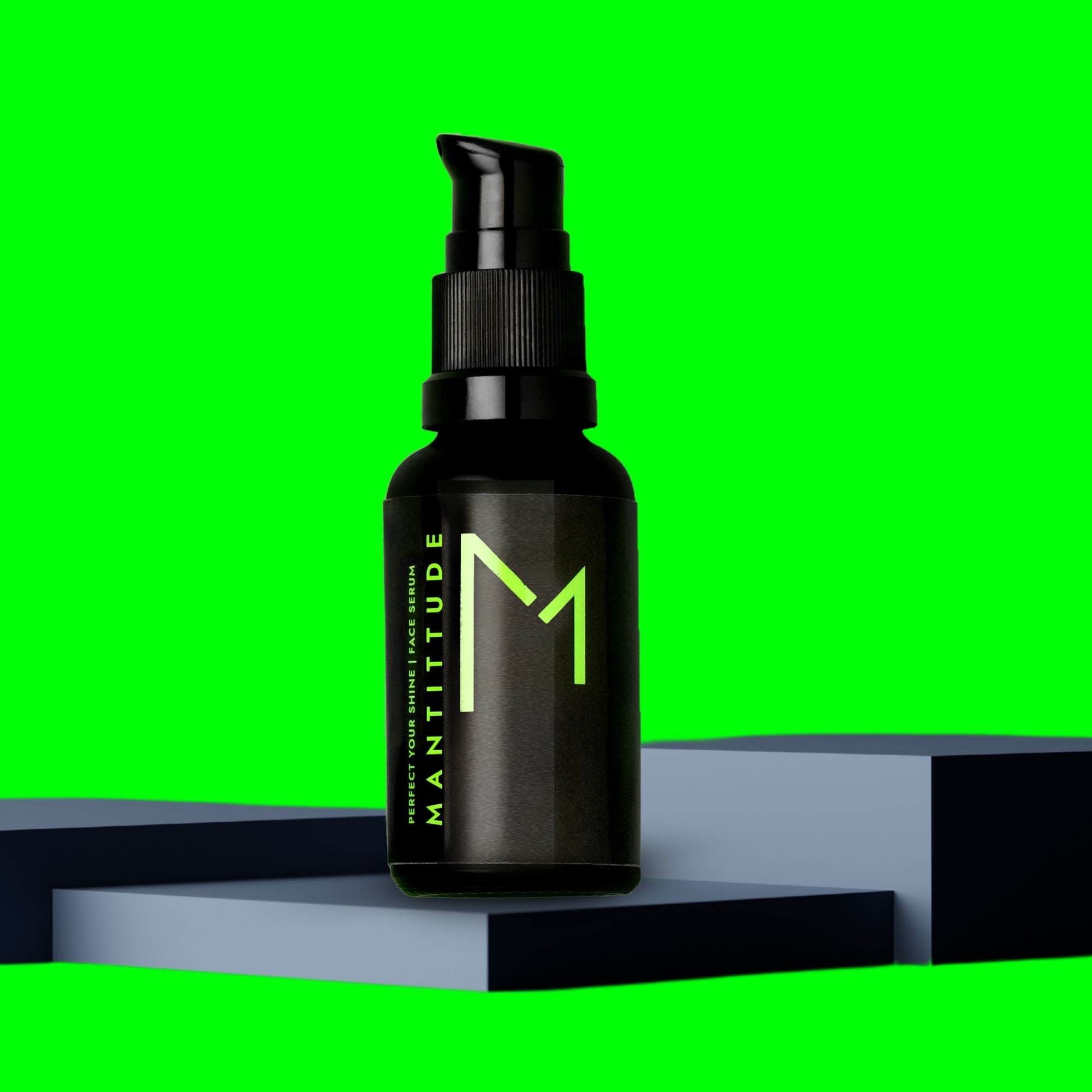 PERFECT YOUR SHINE | FACE SERUM
MANTITTUDE
M