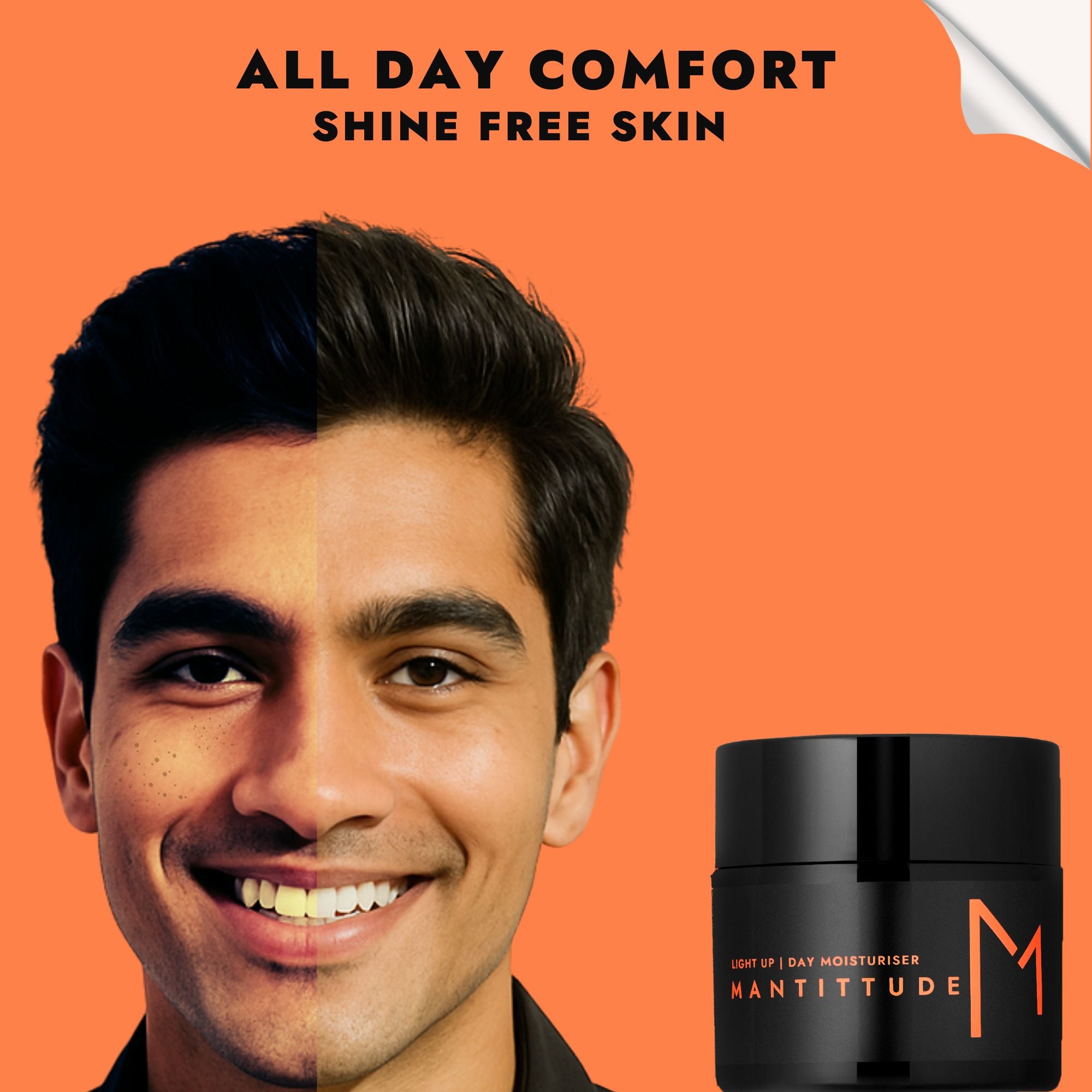 ALL DAY COMFORT
SHINE FREE SKIN

LIGHT UP | DAY MOISTURISER
MANTITTUDE
M